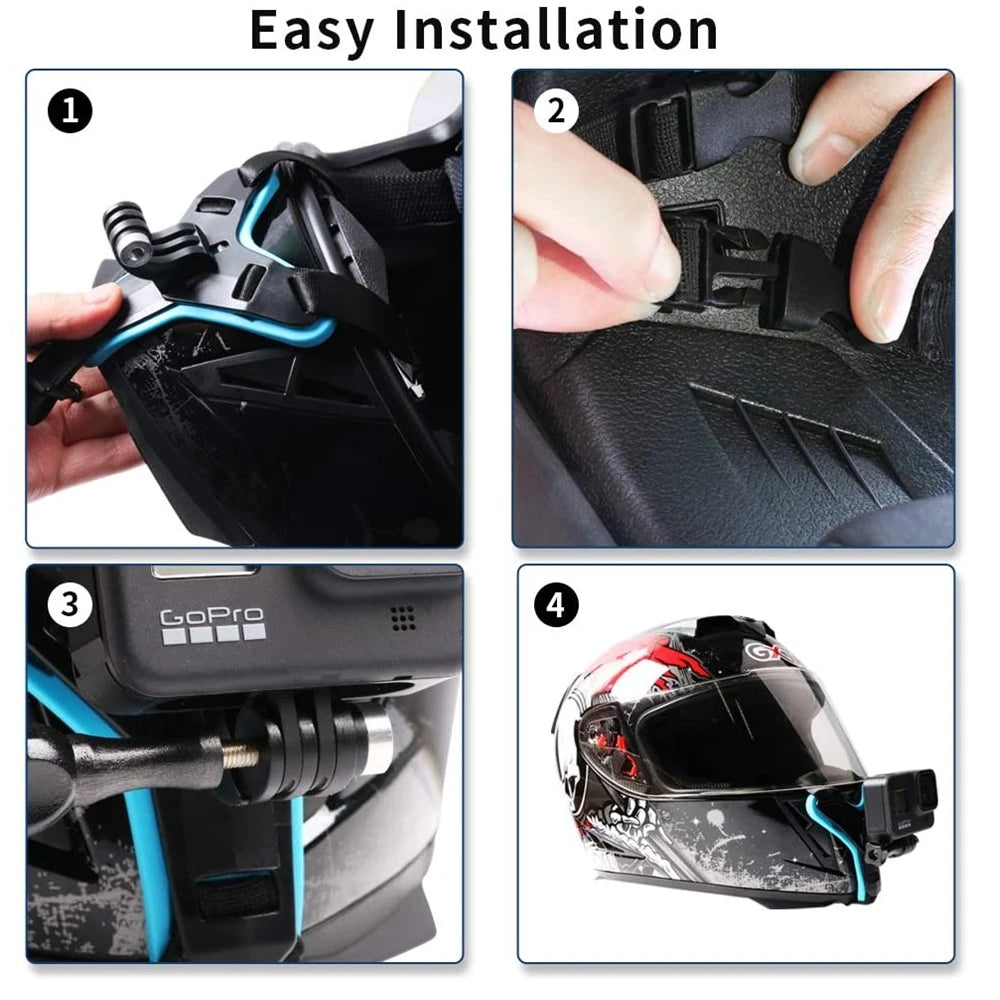 Easy Installation

1

2

3

GoPro

4

GX